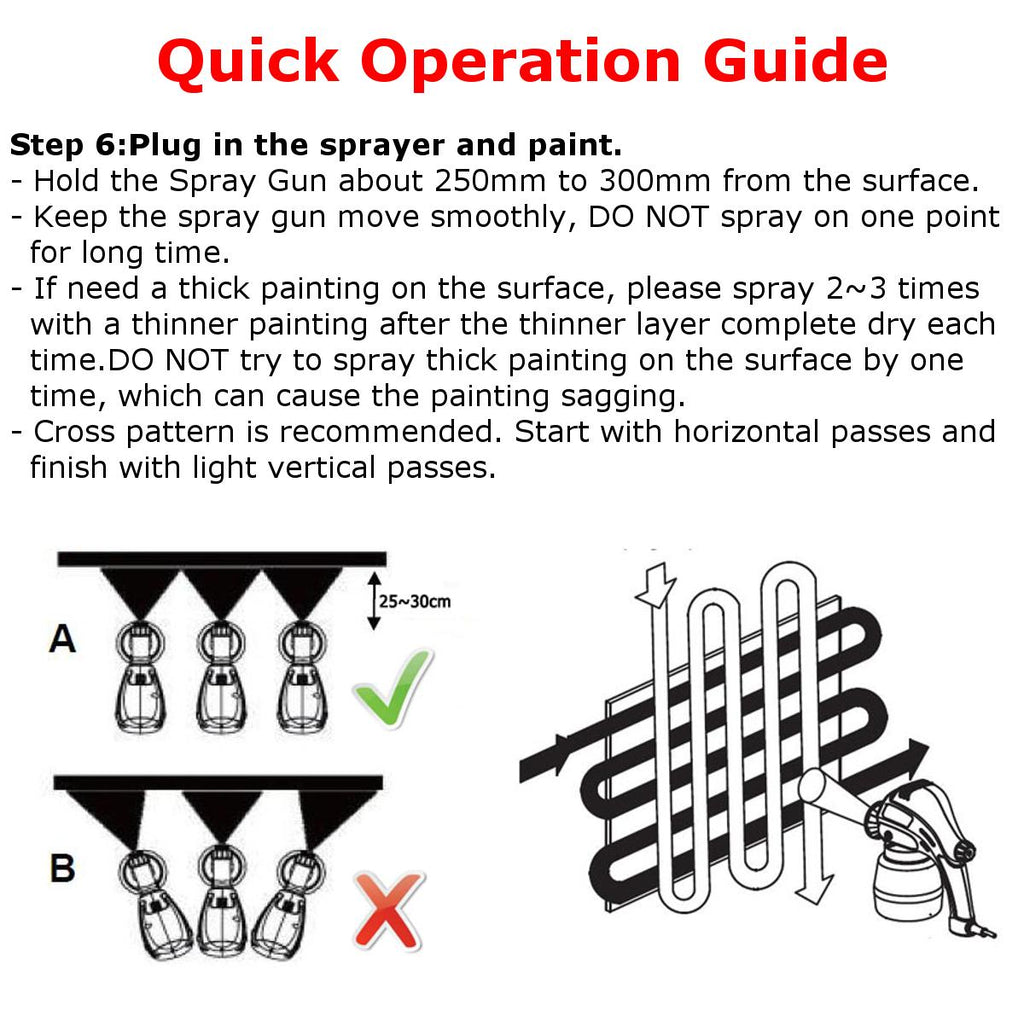 Quick Operation Guide

Step 6:Plug in the sprayer and paint.
- Hold the Spray Gun about 250mm to 300mm from the surface.
- Keep the spray gun move smoothly, DO NOT spray on one point for long time.
- If need a thick painting on the surface, please spray 2~3 times with a thinner painting after the thinner layer complete dry each time.DO NOT try to spray thick painting on the surface by one time, which can cause the painting sagging.
- Cross pattern is recommended. Start with horizontal passes and finish with light vertical passes.

25~30cm

A

B