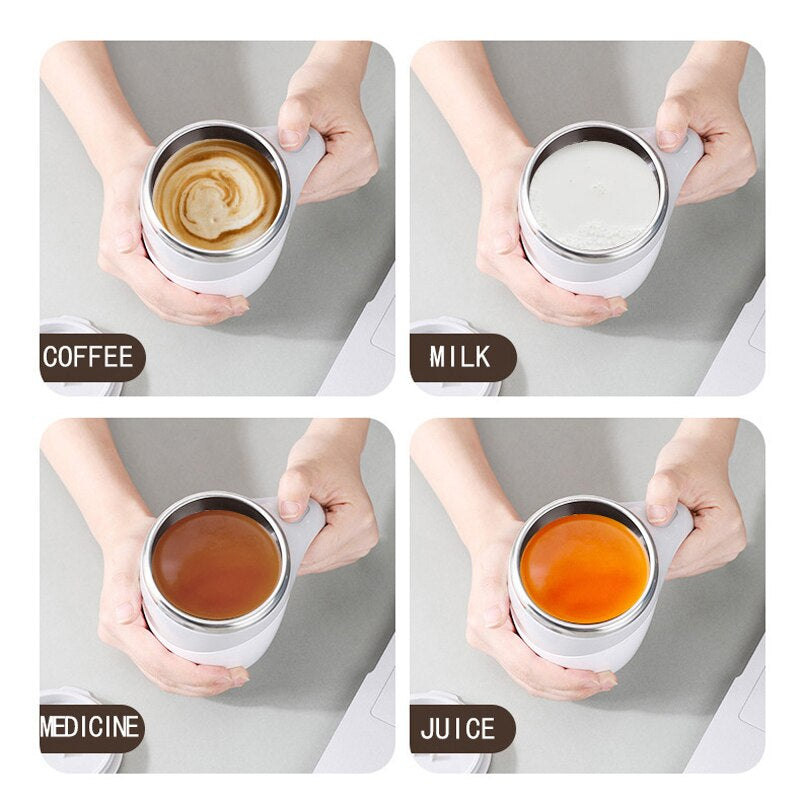 COFFEE

MILK

MEDICINE

JUICE