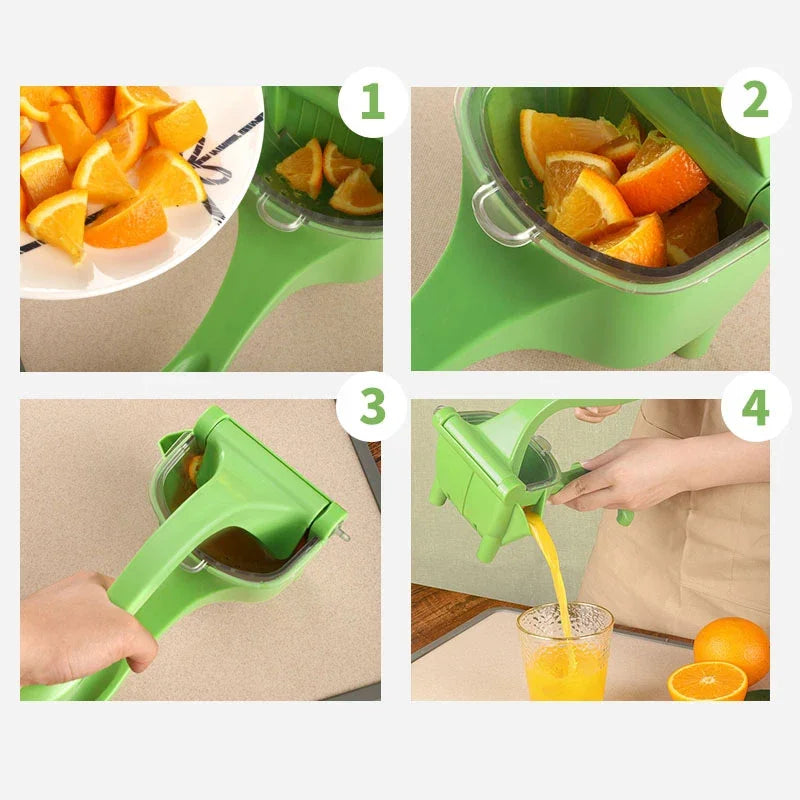 1

2

3

4