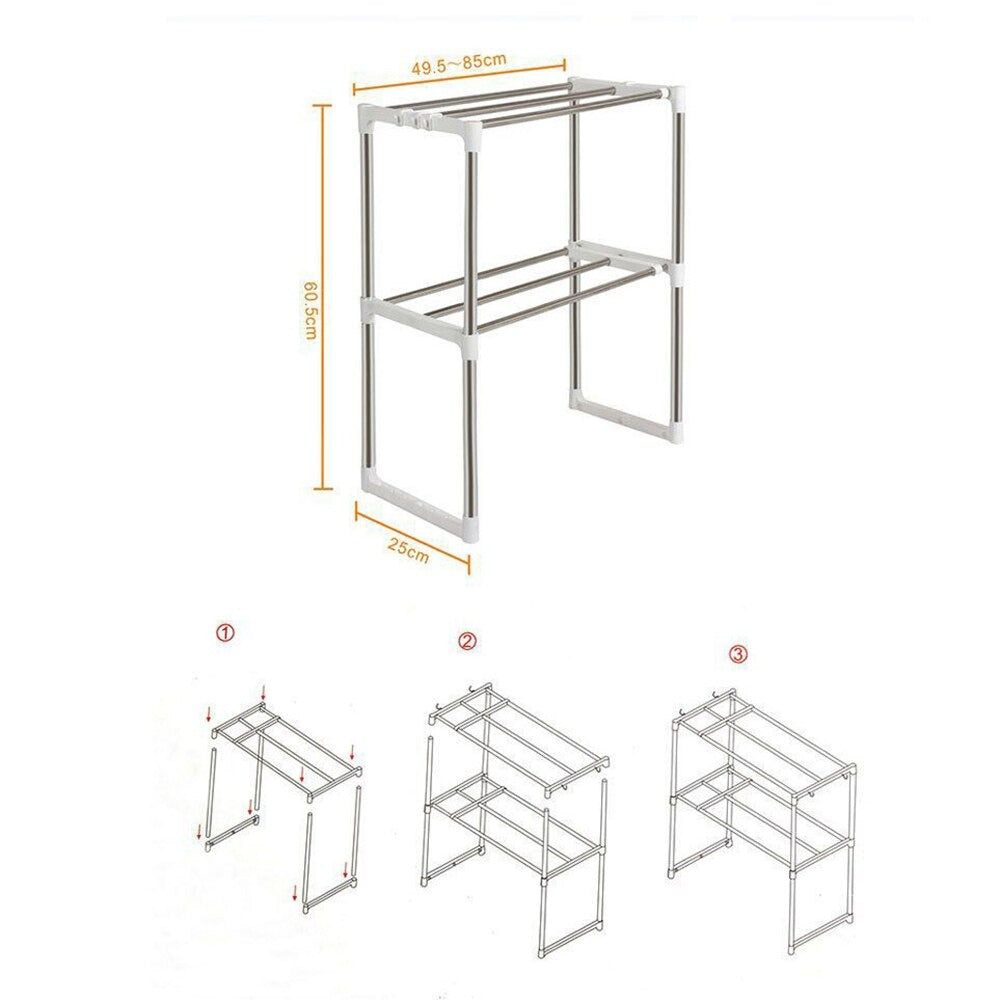 49.5~85cm

60.5cm

25cm

①

②

③