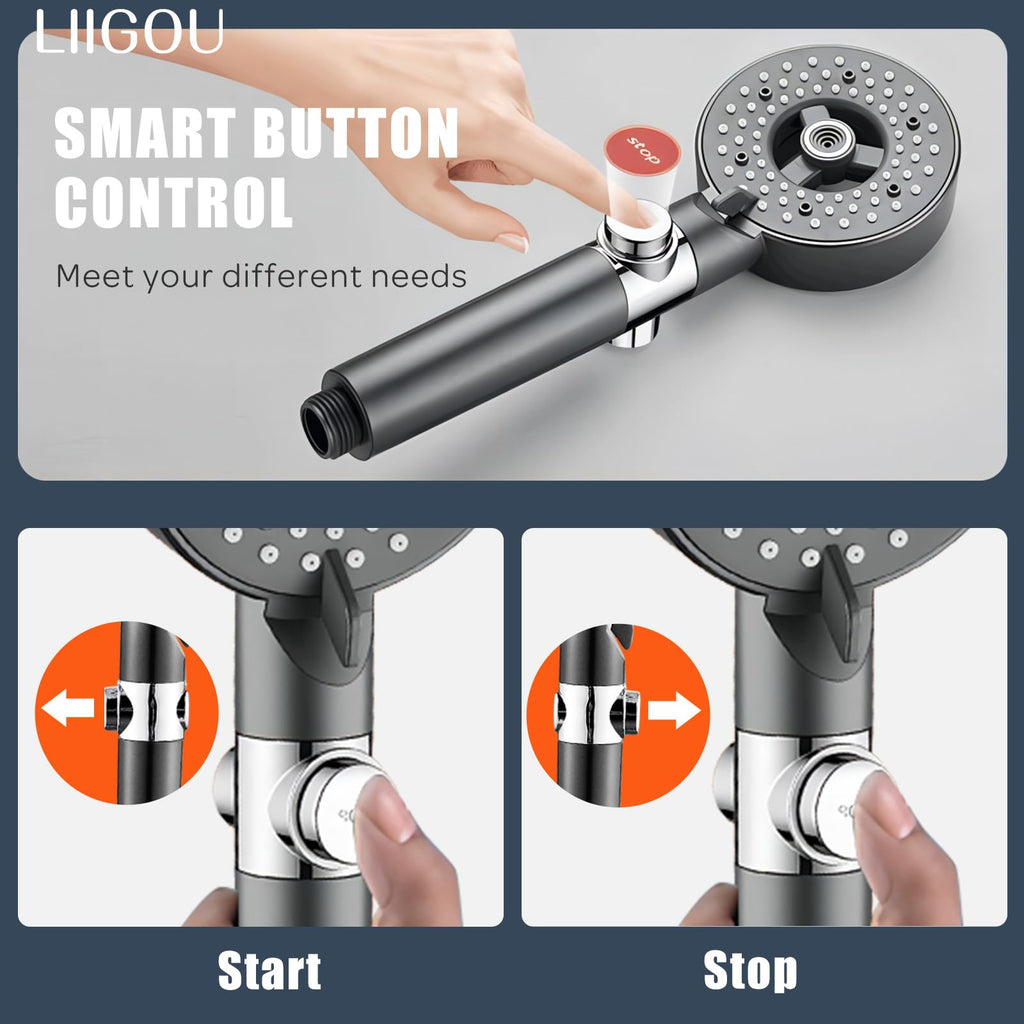 LIIGOU

SMART BUTTON CONTROL

Meet your different needs

stop

Start

Stop